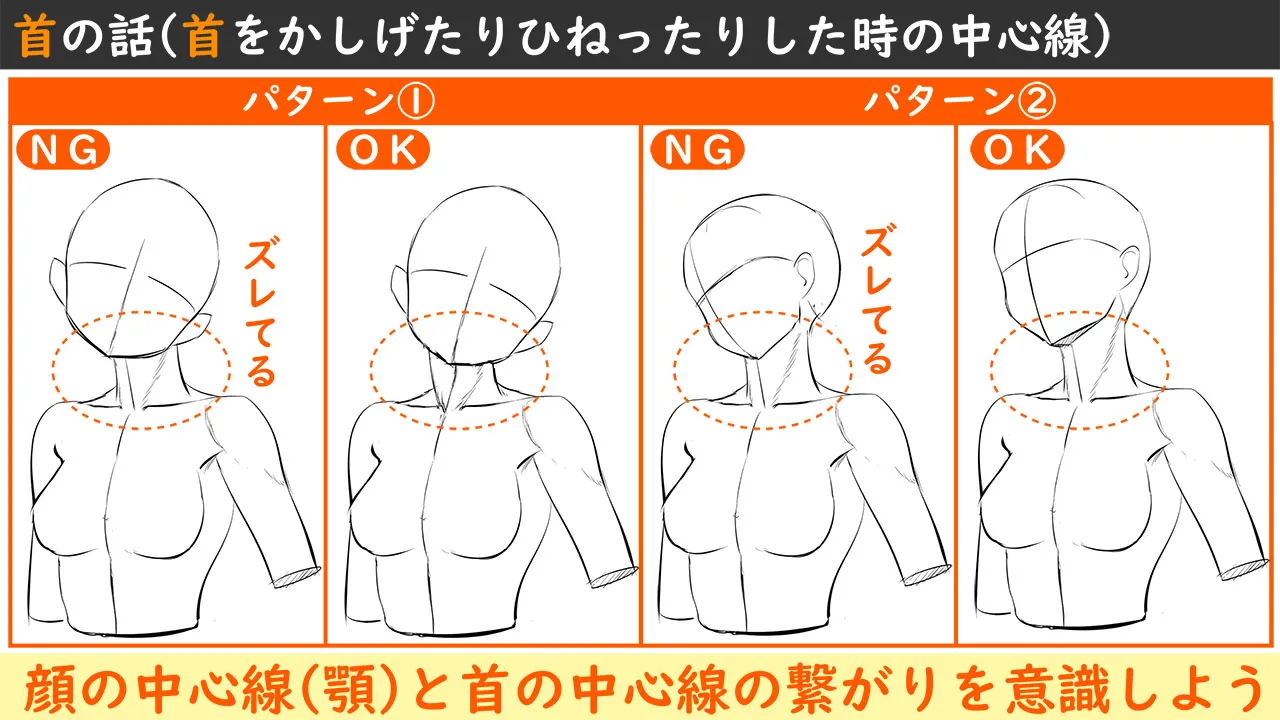 首の話(首をかしげたりひねったりした時の中心線)

パターン①

NG

ズレてる

OK

パターン②

NG

ズレてる

OK

顔の中心線(顎)と首の中心線の繋がりを意識しよう